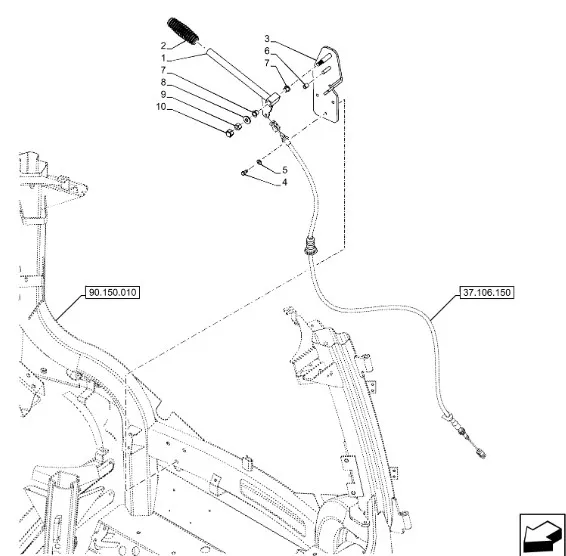 2
1
7
8
9
10
3
6
7
5
4
90.150.010
37.106.150