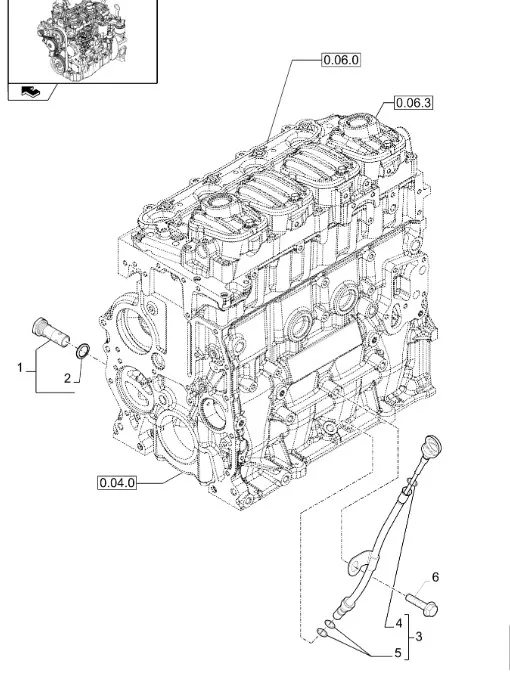 0.06.0
0.06.3
1
2
0.04.0
6
4
3
5